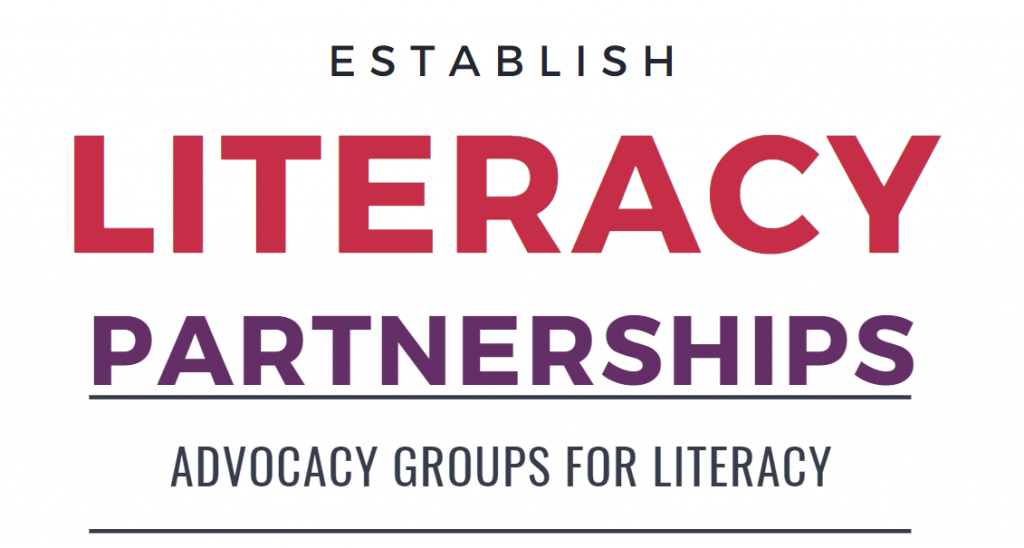 ESTABLISH

LITERACY

PARTNERSHIPS

ADVOCACY GROUPS FOR LITERACY